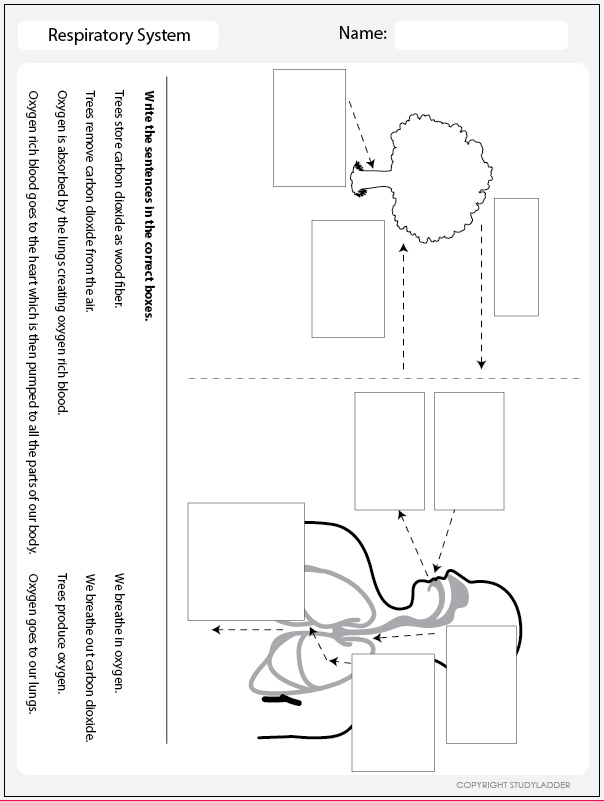 Respiratory System

Name:

Write the sentences in the correct boxes.

Trees store carbon dioxide as wood fiber.

Trees remove carbon dioxide from the air.

Oxygen is absorbed by the lungs creating oxygen rich blood.

Oxygen rich blood goes to the heart which is then pumped to all the parts of our body.

We breathe in oxygen.

We breathe out carbon dioxide.

Trees produce oxygen.

Oxygen goes to our lungs.

COPYRIGHT STUDYLADDER