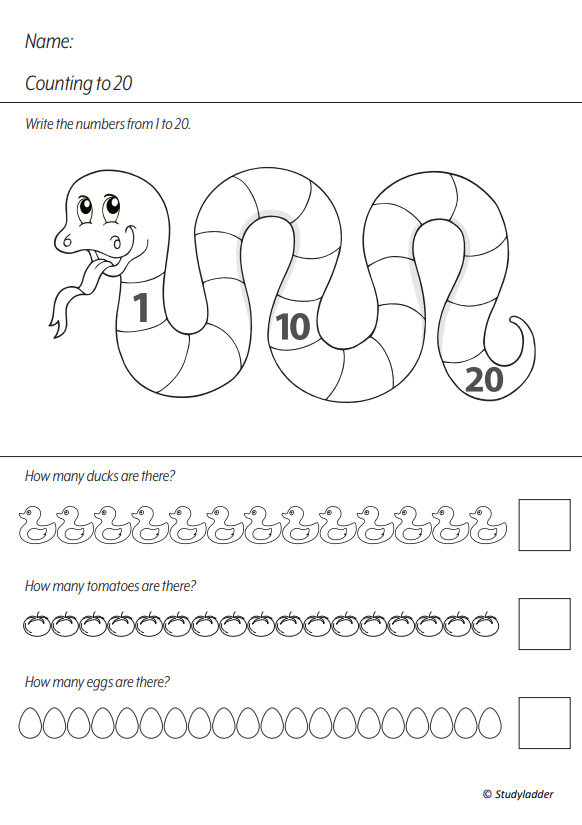 Name:

Counting to 20

Write the numbers from 1 to 20.

1

10

20

How many ducks are there?

How many tomatoes are there?

How many eggs are there?

© Studyladder